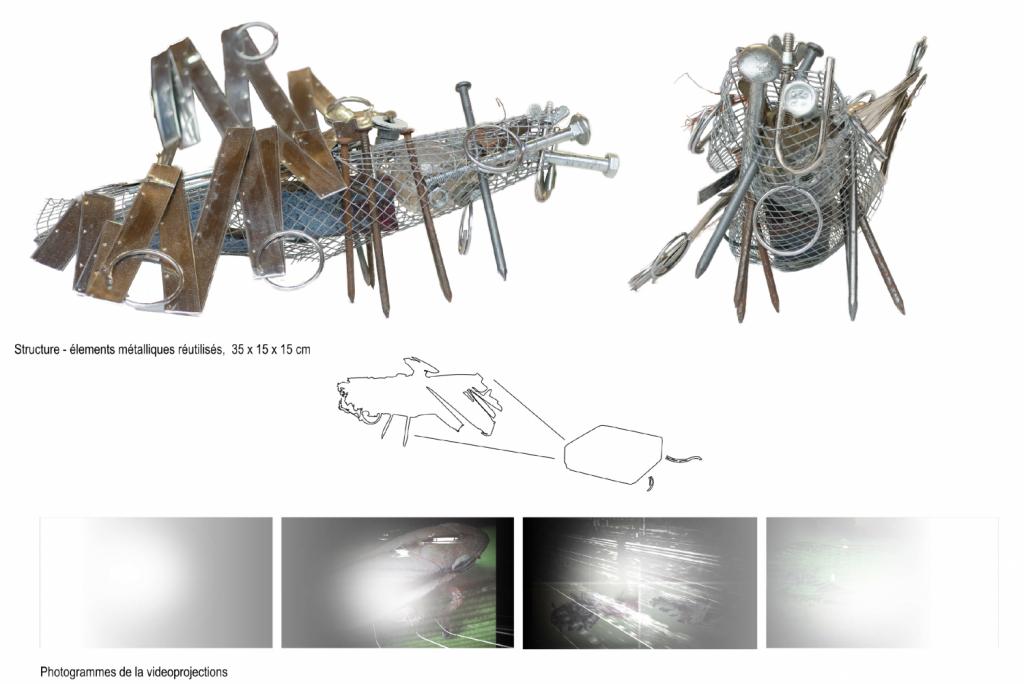 Structure - élements métalliques réutilisés,  35 x 15 x 15 cm

Photogrammes de la videoprojections